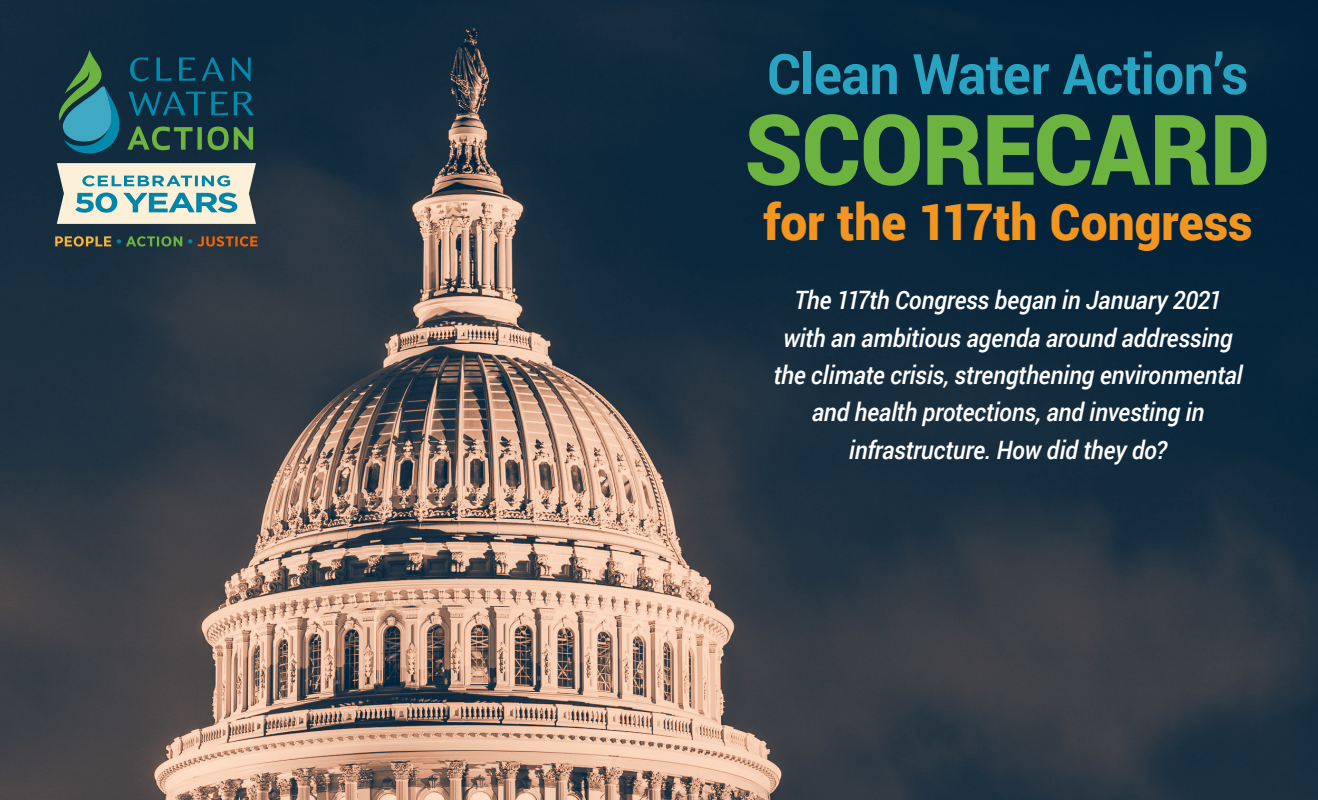 CLEAN WATER ACTION

CELEBRATING 50 YEARS

PEOPLE • ACTION • JUSTICE

Clean Water Action's SCORECARD for the 117th Congress

The 117th Congress began in January 2021 with an ambitious agenda around addressing the climate crisis, strengthening environmental and health protections, and investing in infrastructure. How did they do?